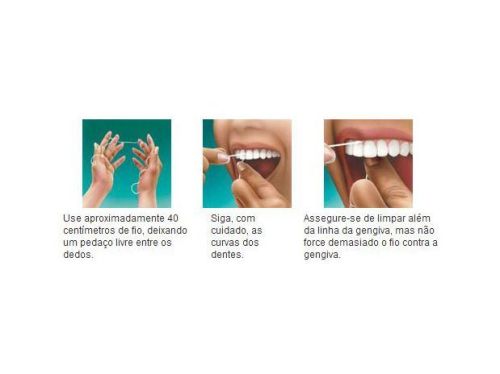 Use aproximadamente 40 centímetros de fio, deixando um pedaço livre entre os dedos.

Siga, com cuidado, as curvas dos dentes.

Assegure-se de limpar além da linha da gengiva, mas não force demasiado o fio contra a gengiva.